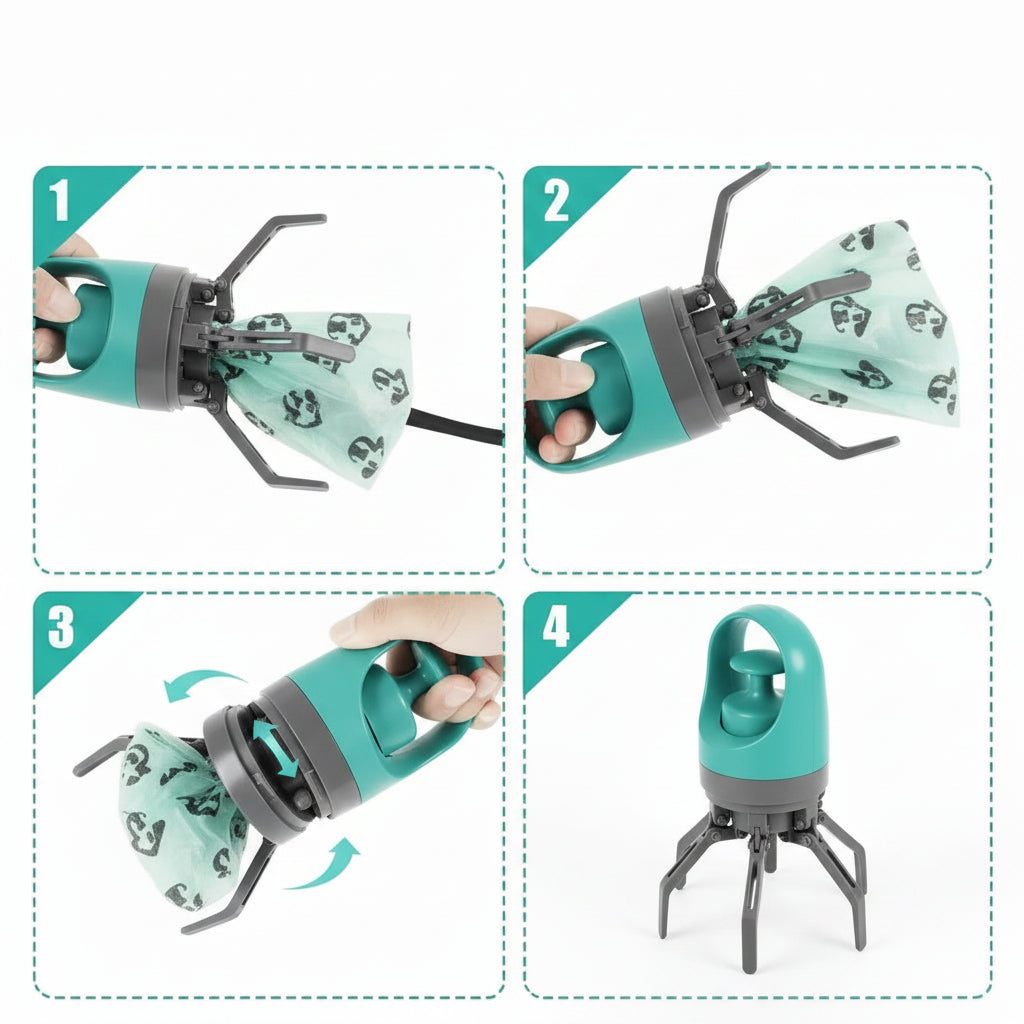 1

2

3

4